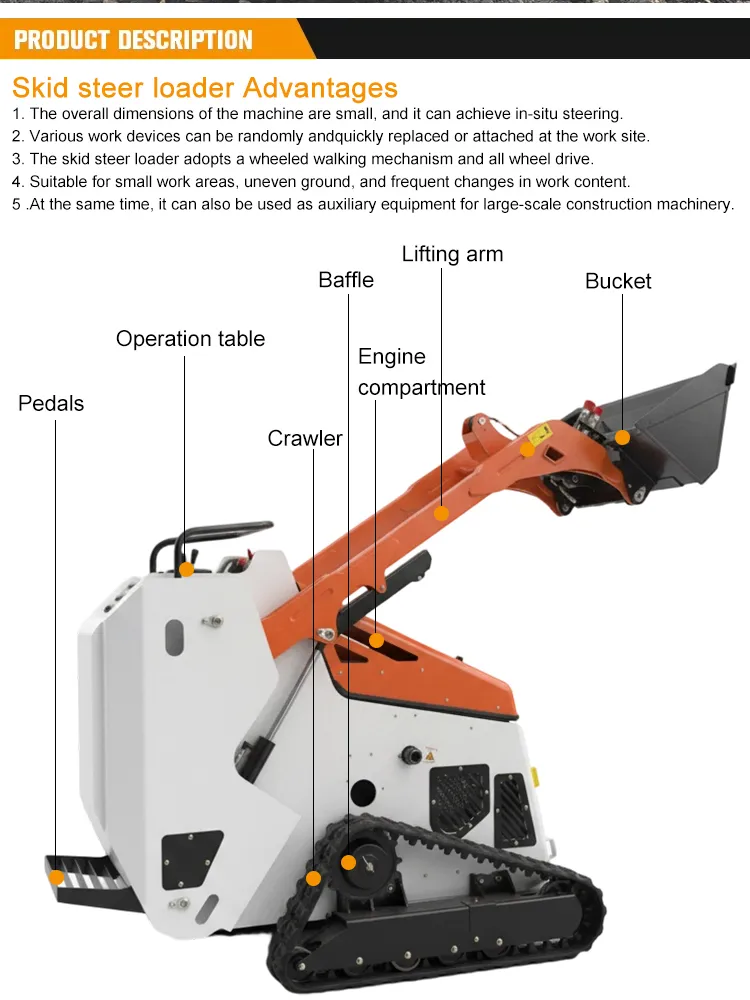 PRODUCT DESCRIPTION

Skid steer loader Advantages

1. The overall dimensions of the machine are small, and it can achieve in-situ steering.
2. Various work devices can be randomly andquickly replaced or attached at the work site.
3. The skid steer loader adopts a wheeled walking mechanism and all wheel drive.
4. Suitable for small work areas, uneven ground, and frequent changes in work content.
5 .At the same time, it can also be used as auxiliary equipment for large-scale construction machinery.

Lifting arm
Baffle
Bucket
Operation table
Engine compartment
Pedals
Crawler