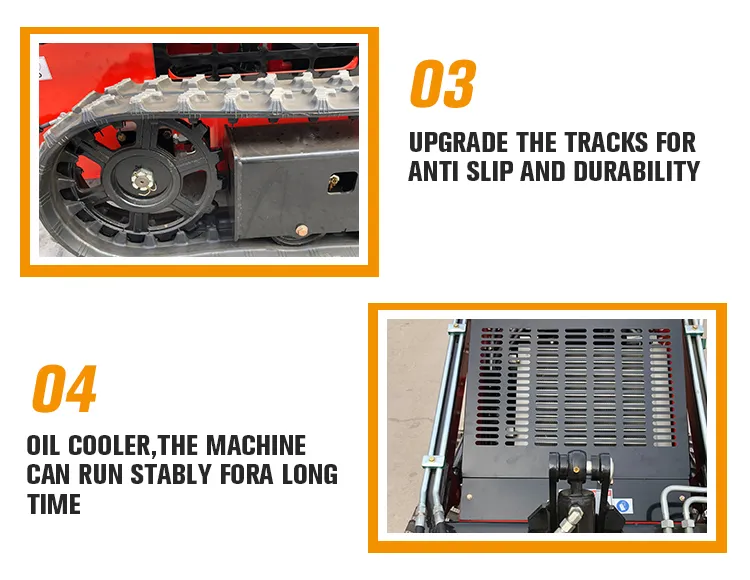 03

UPGRADE THE TRACKS FOR ANTI SLIP AND DURABILITY

04

OIL COOLER,THE MACHINE CAN RUN STABLY FORA LONG TIME